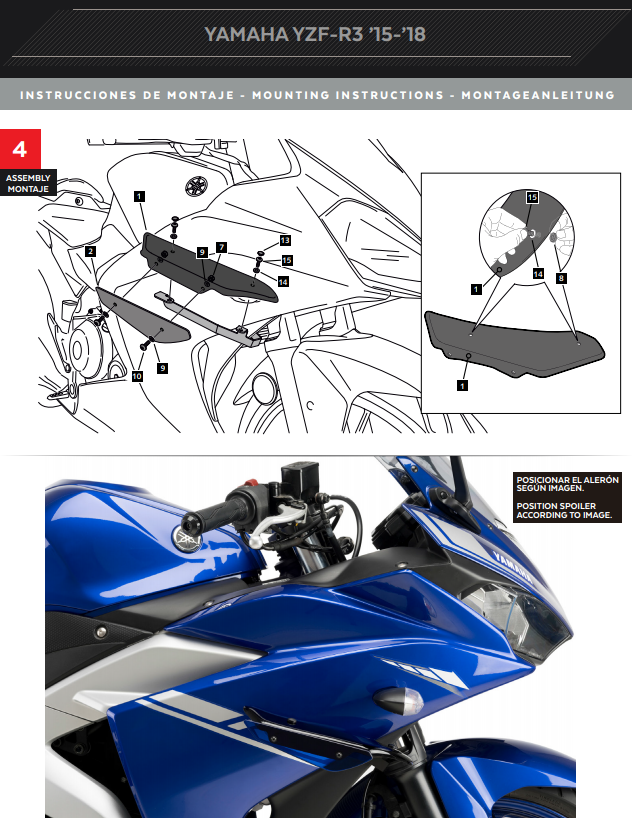 YAMAHA YZF-R3 '15-'18

INSTRUCCIONES DE MONTAJE - MOUNTING INSTRUCTIONS - MONTAGEANLEITUNG

4
ASSEMBLY
MONTAJE

1
2
9
7
13
15
14
10
9

15
1
14
8
1

POSICIONAR EL ALERÓN SEGÚN IMAGEN.
POSITION SPOILER ACCORDING TO IMAGE.

YAMAHA