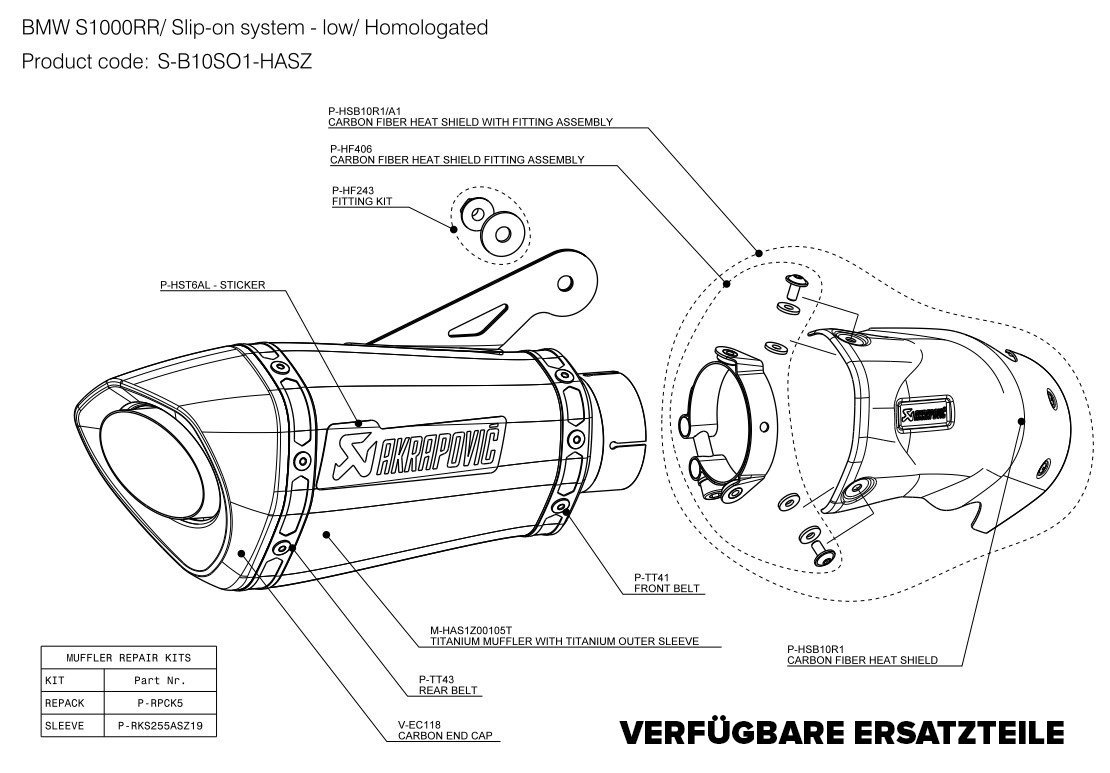 BMW S1000RR/ Slip-on system - low/ Homologated

Product code: S-B10SO1-HASZ

P-HSB10R1/A1
CARBON FIBER HEAT SHIELD WITH FITTING ASSEMBLY

P-HF406
CARBON FIBER HEAT SHIELD FITTING ASSEMBLY

P-HF243
FITTING KIT

P-HST6AL - STICKER

AKRAPOVIČ

AKRAPOVIČ

P-TT41
FRONT BELT

M-HAS1Z00105T
TITANIUM MUFFLER WITH TITANIUM OUTER SLEEVE

P-HSB10R1
CARBON FIBER HEAT SHIELD

P-TT43
REAR BELT

V-EC118
CARBON END CAP

| MUFFLER REPAIR KITS | |
|---|---|
| KIT | Part Nr. |
| REPACK | P-RPCK5 |
| SLEEVE | P-RKS255ASZ19 |

VERFÜGBARE ERSATZTEILE